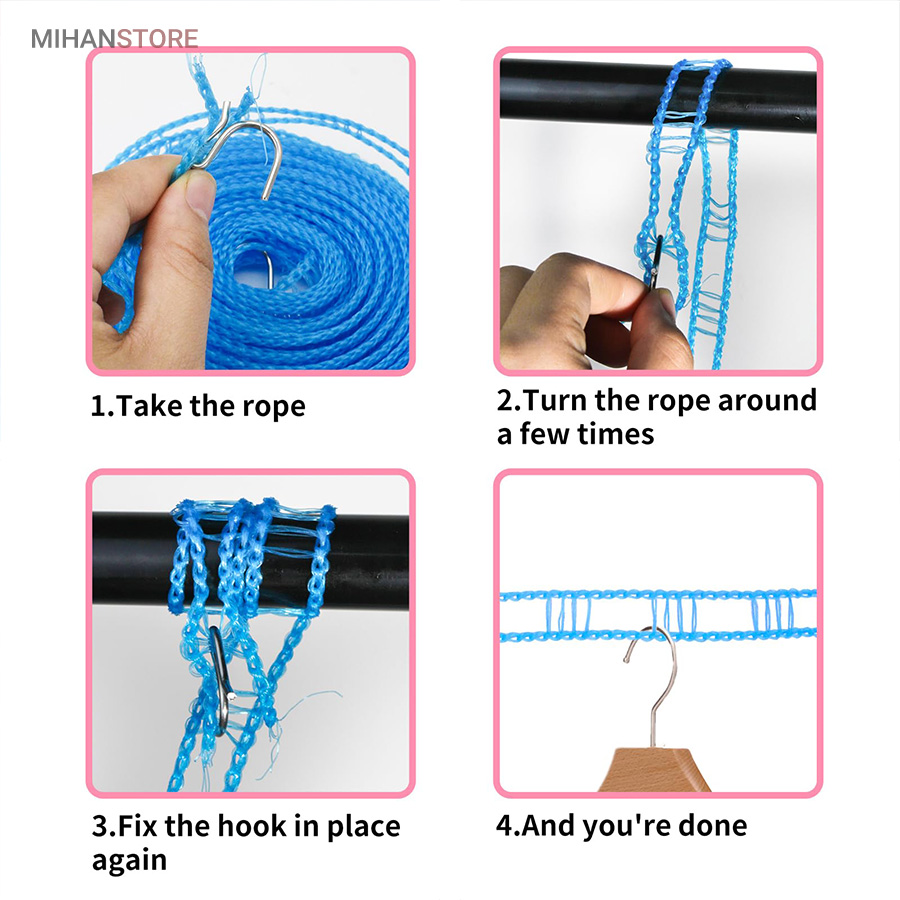 MIHANSTORE

1.Take the rope

2.Turn the rope around a few times

3.Fix the hook in place again

4.And you're done